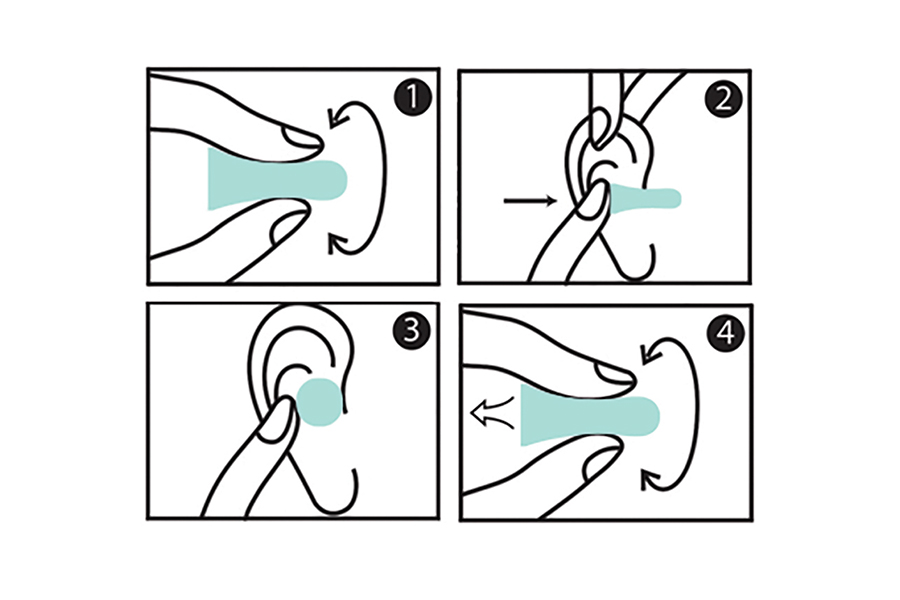 1

2

3

4