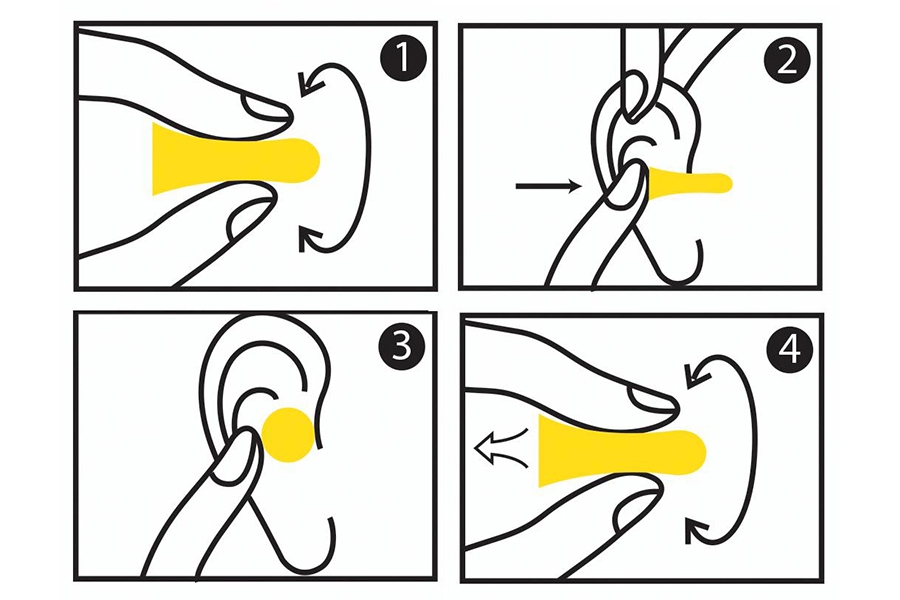 1

2

3

4