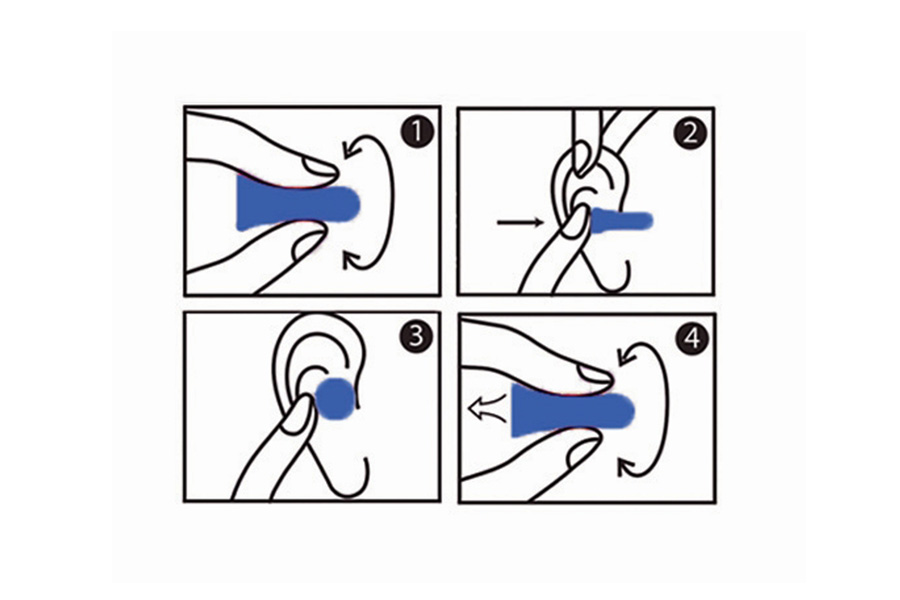 1

2

3

4